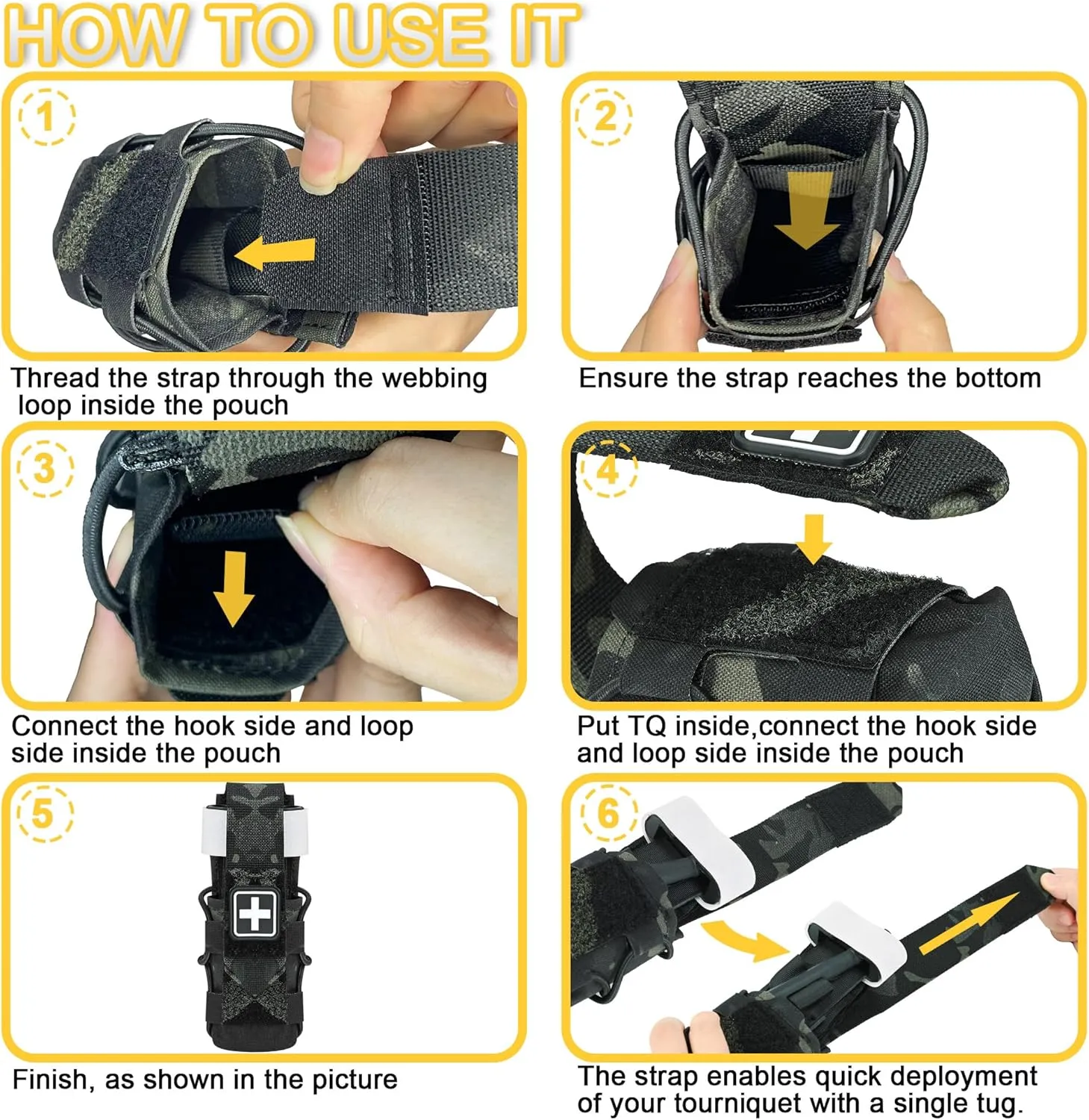 HOW TO USE IT

1

Thread the strap through the webbing loop inside the pouch

2

Ensure the strap reaches the bottom

3

Connect the hook side and loop side inside the pouch

4

Put TQ inside,connect the hook side and loop side inside the pouch

5

Finish, as shown in the picture

6

The strap enables quick deployment of your tourniquet with a single tug.