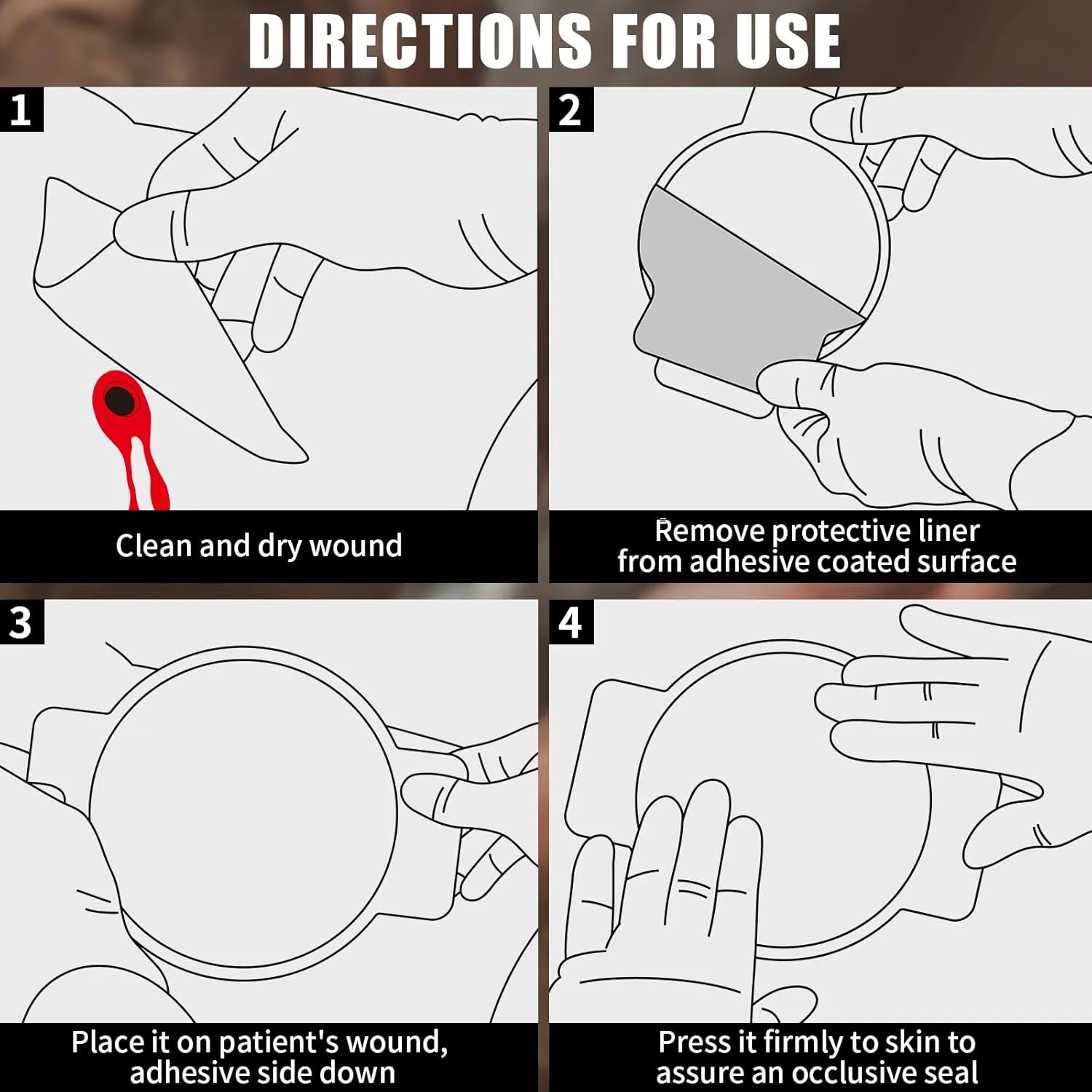 DIRECTIONS FOR USE

1

Clean and dry wound

2

Remove protective liner from adhesive coated surface

3

Place it on patient's wound, adhesive side down

4

Press it firmly to skin to assure an occlusive seal