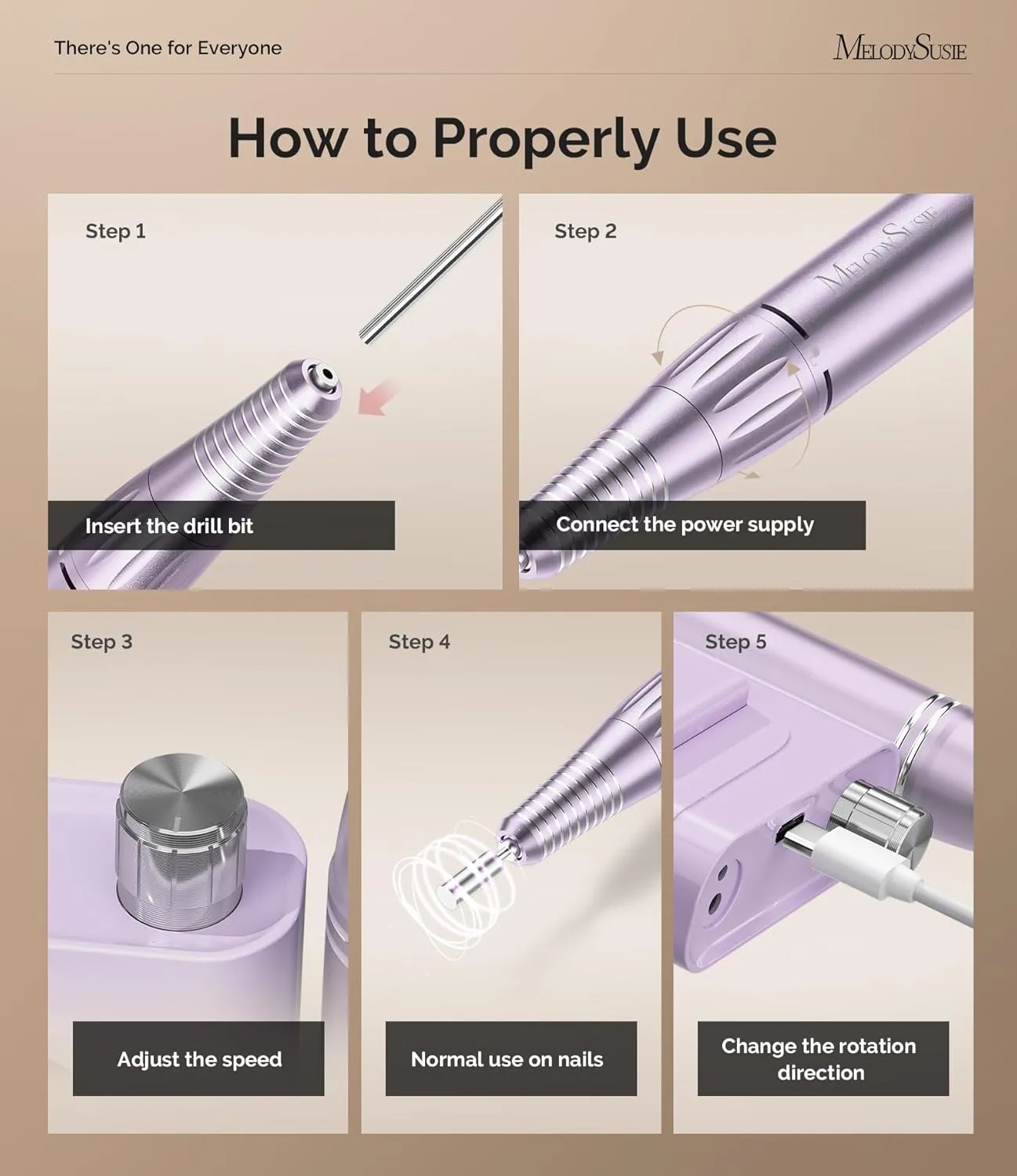 There's One for Everyone

MELODYSUSIE

How to Properly Use

Step 1

Insert the drill bit

Step 2

MELODYSUSIE

Connect the power supply

Step 3

Adjust the speed

Step 4

Normal use on nails

Step 5

Change the rotation direction