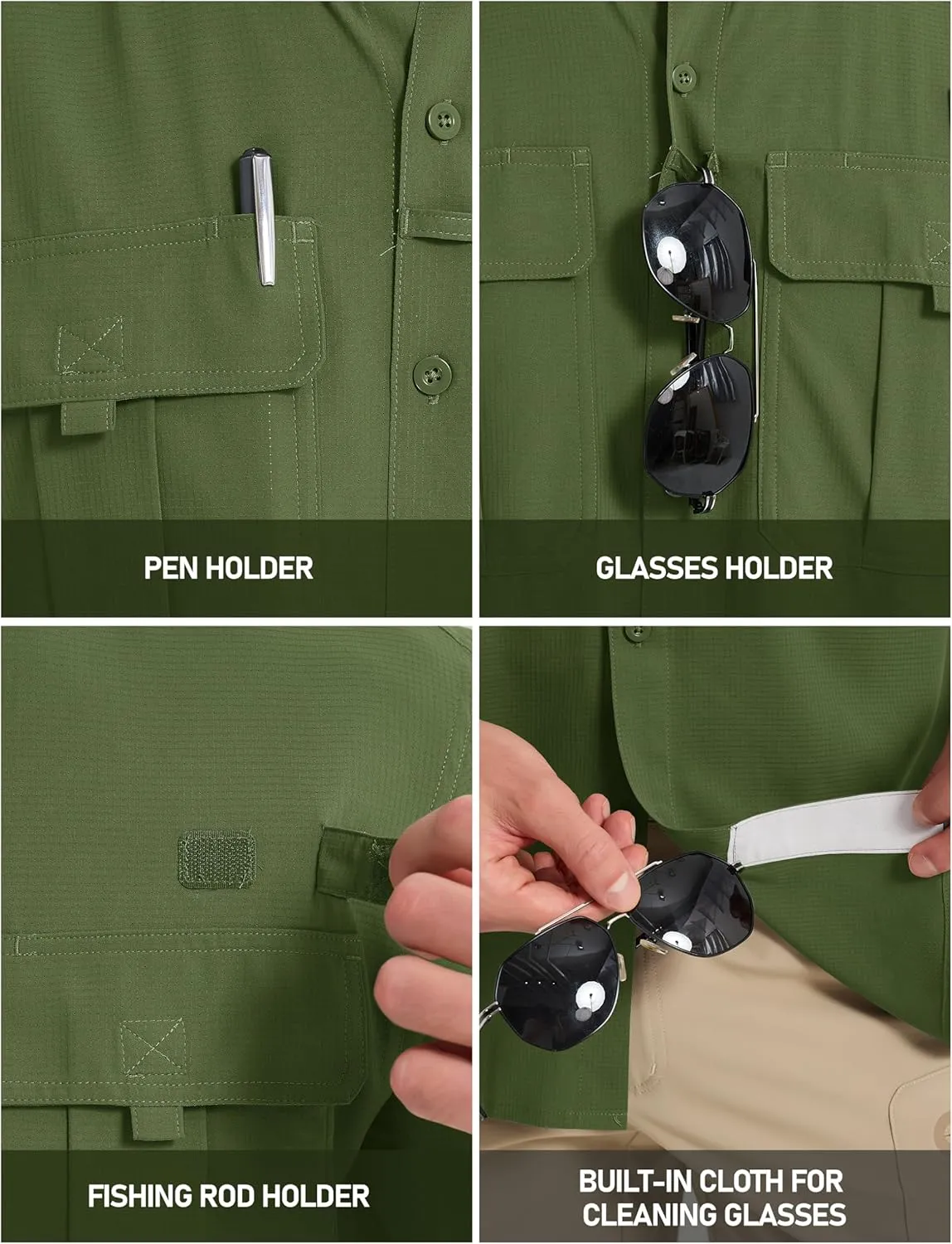 PEN HOLDER

GLASSES HOLDER

FISHING ROD HOLDER

BUILT-IN CLOTH FOR CLEANING GLASSES