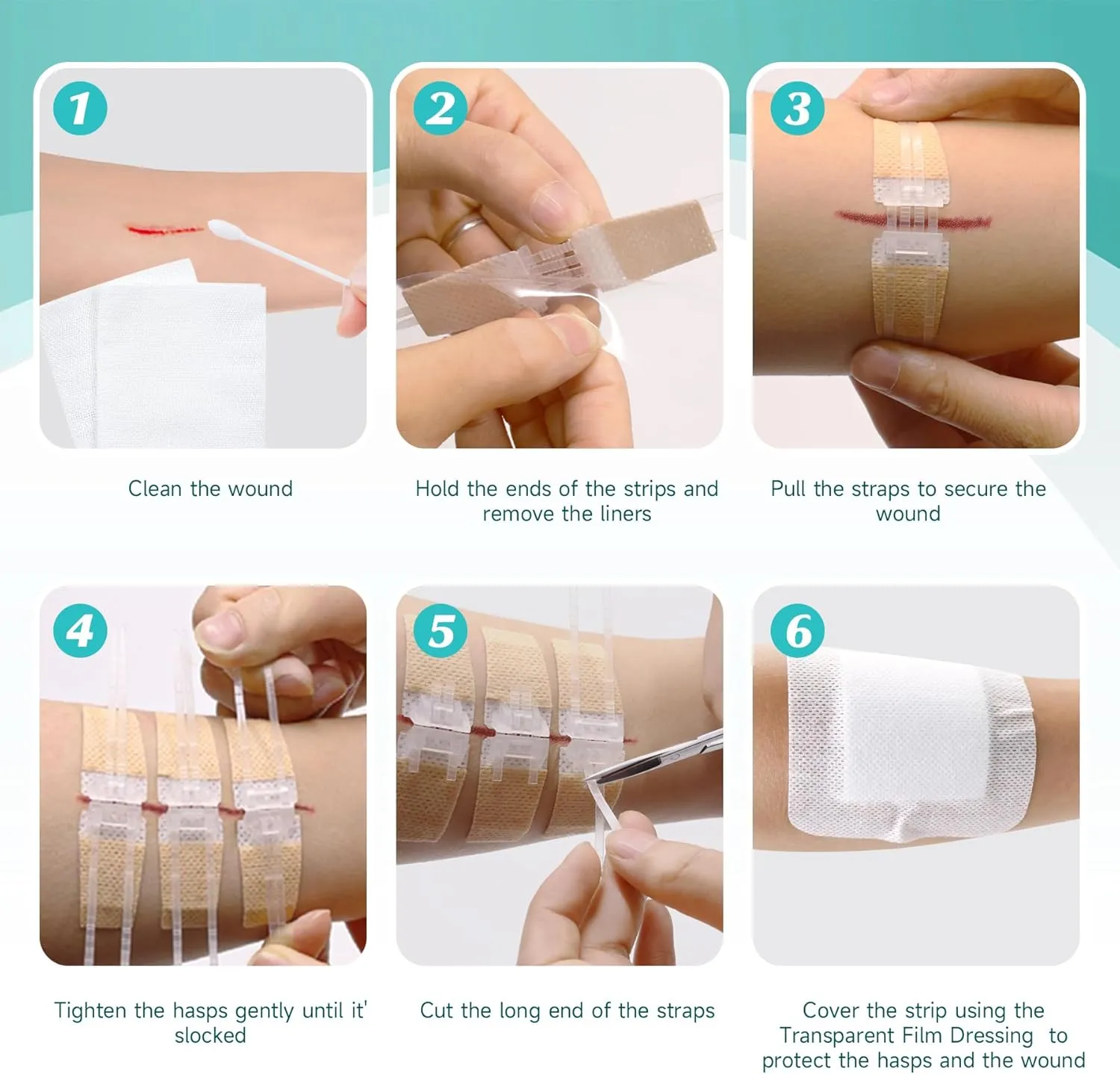 1

Clean the wound

2

Hold the ends of the strips and remove the liners

3

Pull the straps to secure the wound

4

Tighten the hasps gently until it' slocked

5

Cut the long end of the straps

6

Cover the strip using the Transparent Film Dressing to protect the hasps and the wound